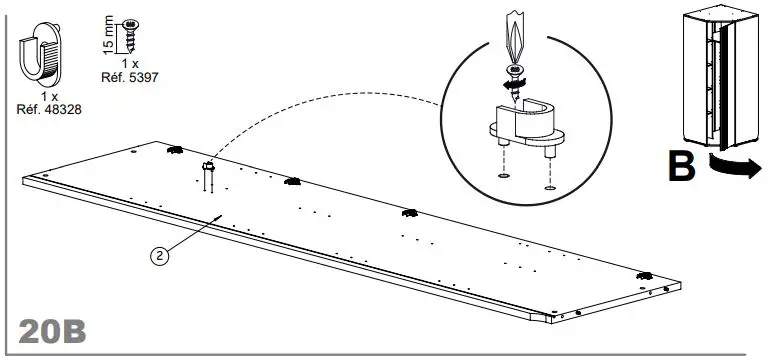 1 x
Réf. 48328

15 mm
1 x
Réf. 5397

B

2

20B