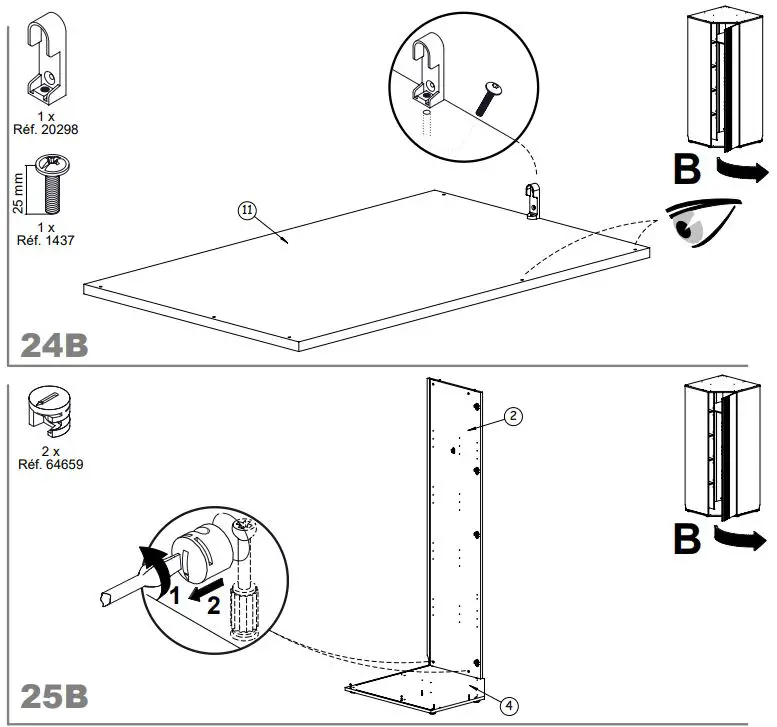 1 x
Réf. 20298

25 mm

1 x
Réf. 1437

11

B

24B

2 x
Réf. 64659

2

B

1

2

4

25B