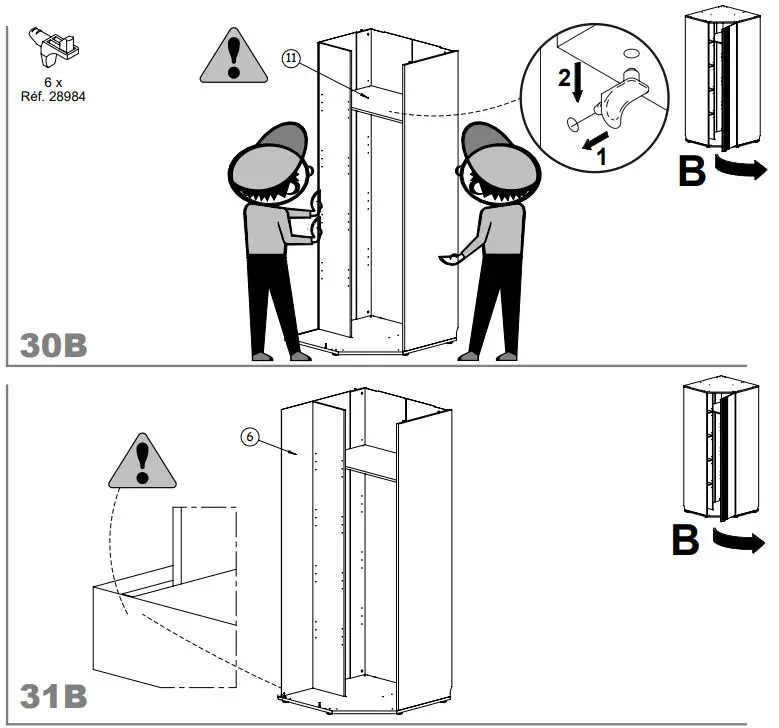 6 x
Réf. 28984

11

2

1

B

30B

6

B

31B