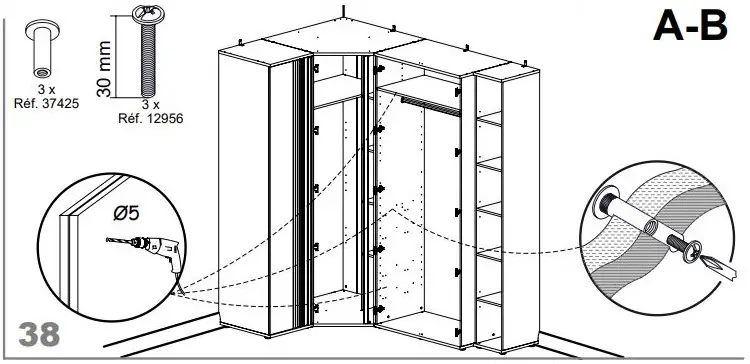 A-B

3 x
Réf. 37425

30 mm

3 x
Réf. 12956

Ø5

38