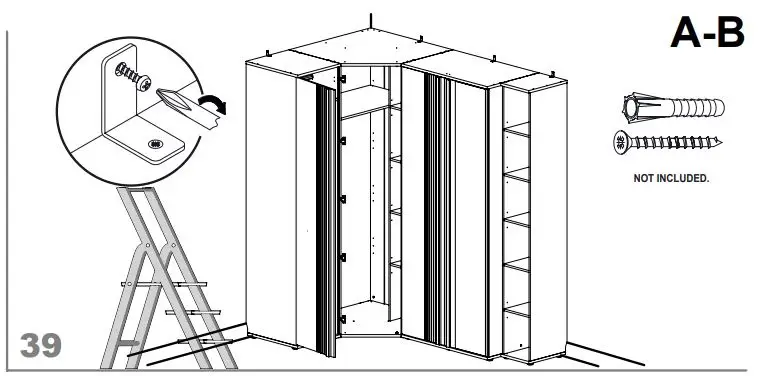 A-B

NOT INCLUDED.

39