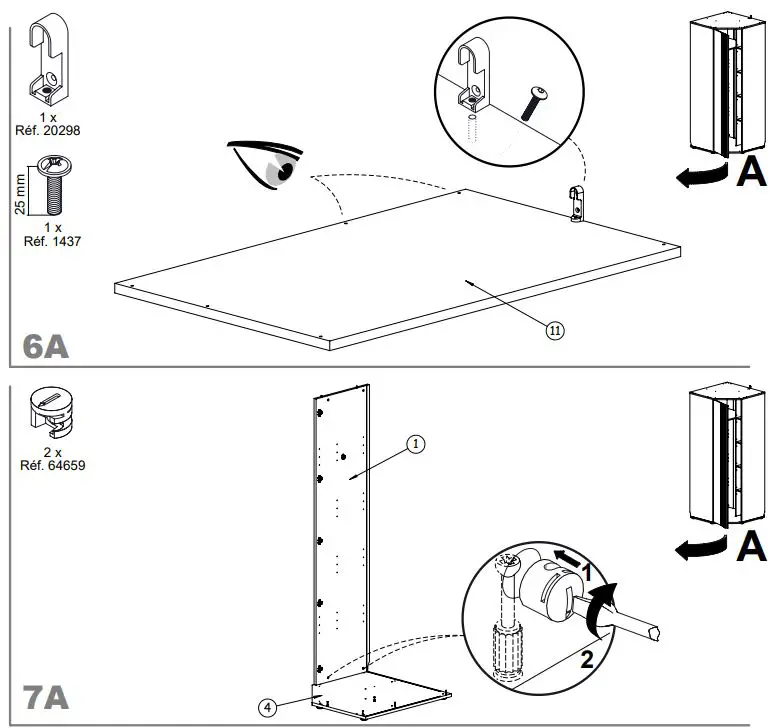 1 x
Réf. 20298

25 mm

1 x
Réf. 1437

A

11

6A

2 x
Réf. 64659

1

A

1

2

4

7A