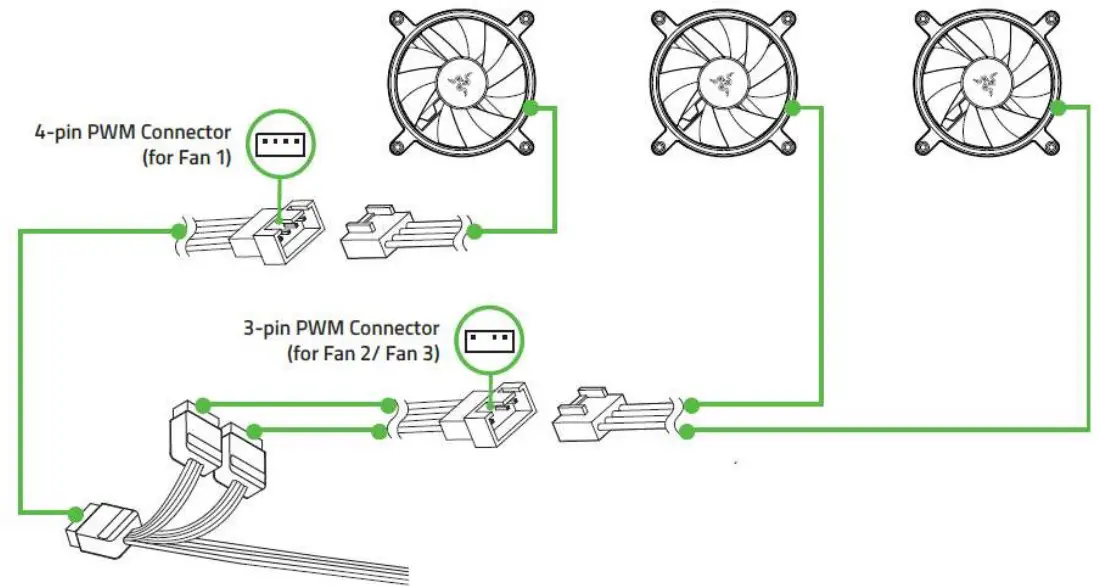 4-pin PWM Connector
(for Fan 1)

3-pin PWM Connector
(for Fan 2/ Fan 3)