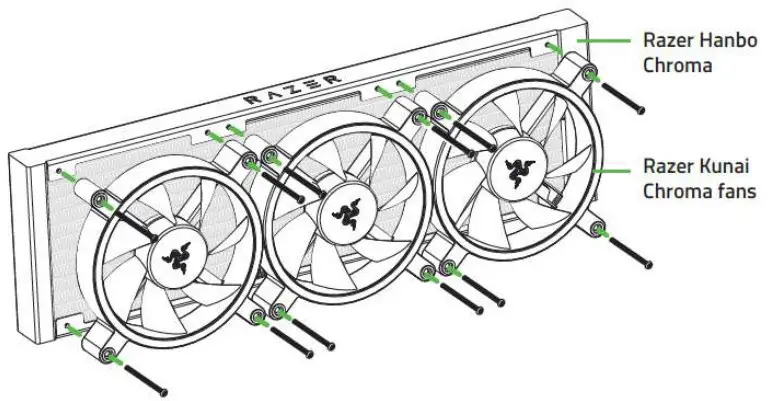 RAZER

Razer Hanbo Chroma

Razer Kunai Chroma fans