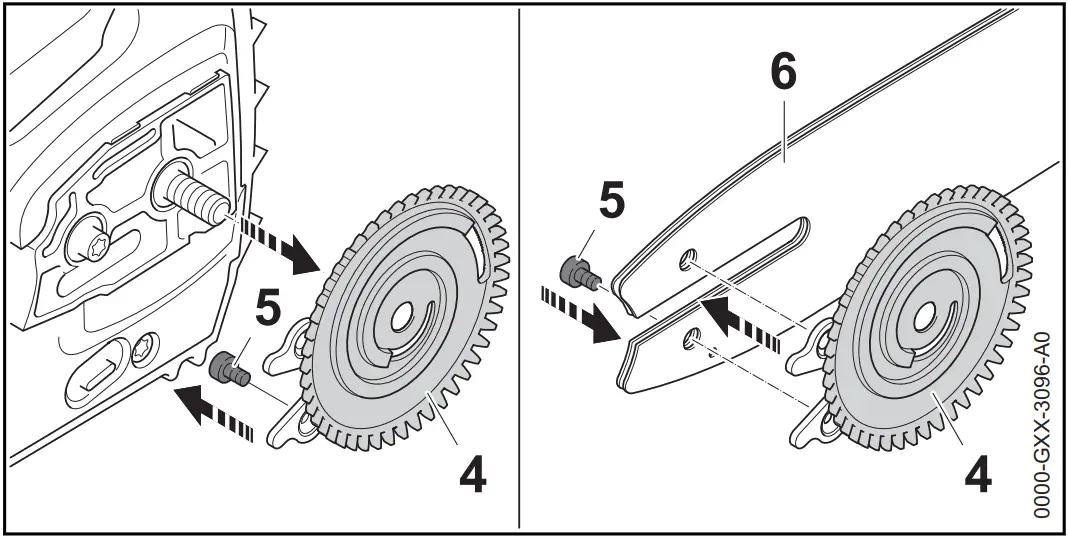 5
4
6
5
4
0000-GXX-3096-A0