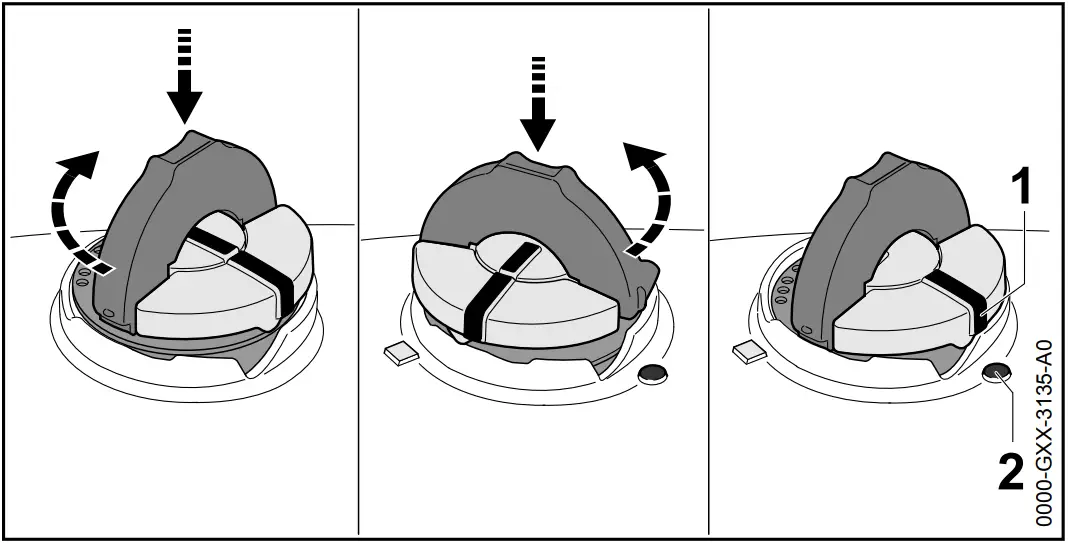 1
2
0000-GXX-3135-A0