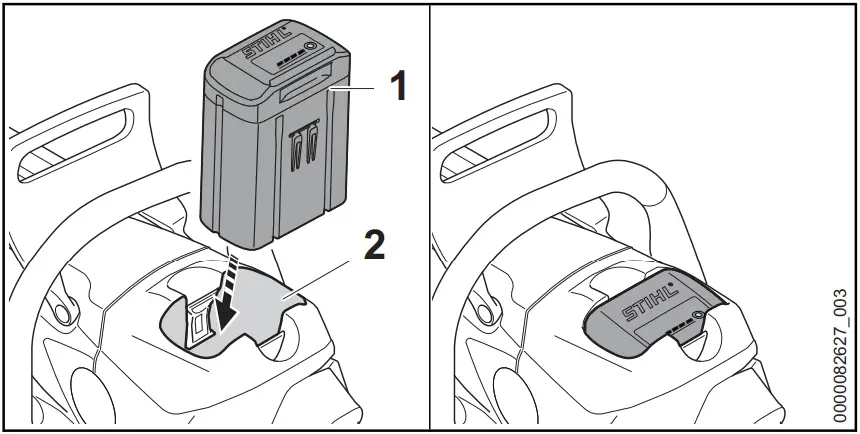 STIHL
1
2
STIHL
0000082627_003