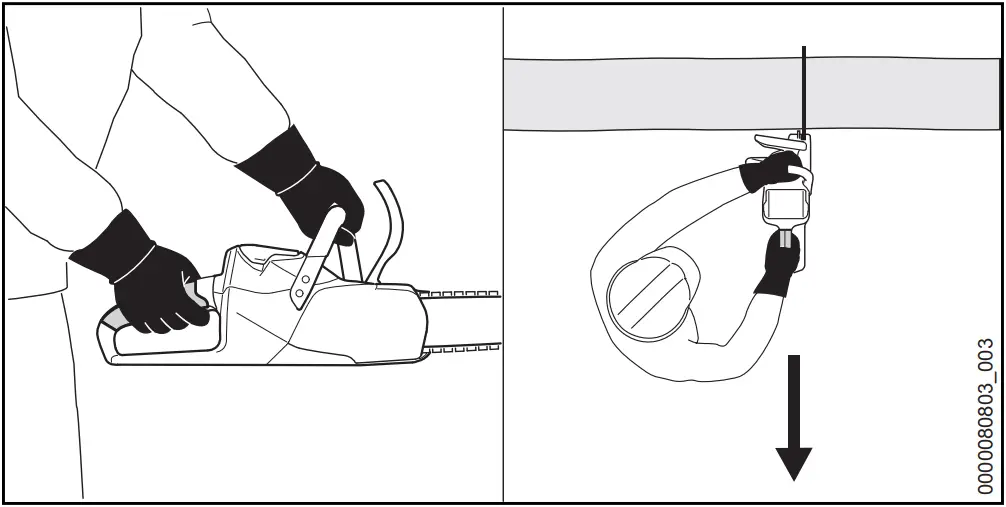 0000080803_003