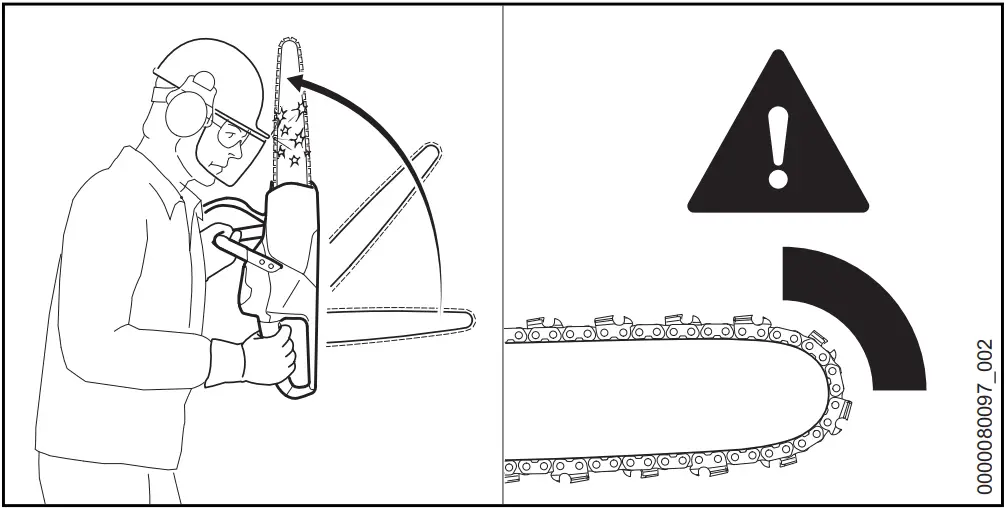 0000080097_002