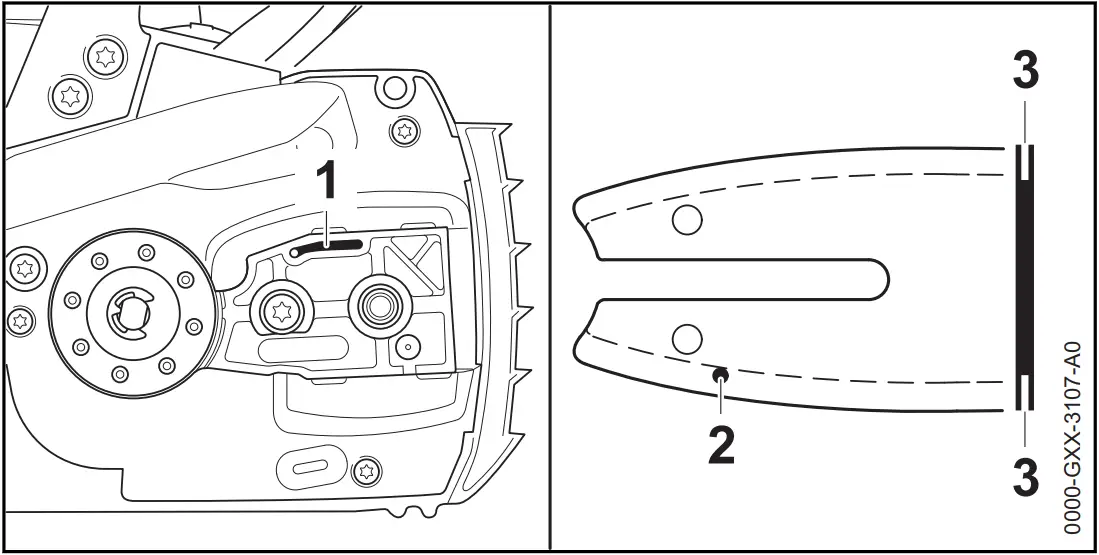 1

3

2

3

0000-GXX-3107-A0