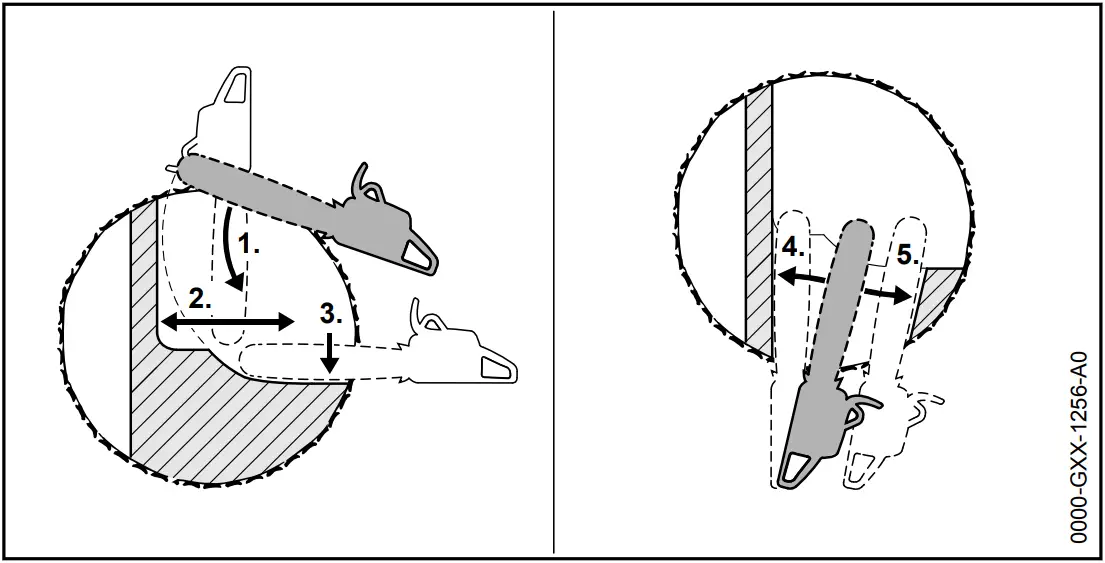 1.
2.
3.
4.
5.
0000-GXX-1256-A0