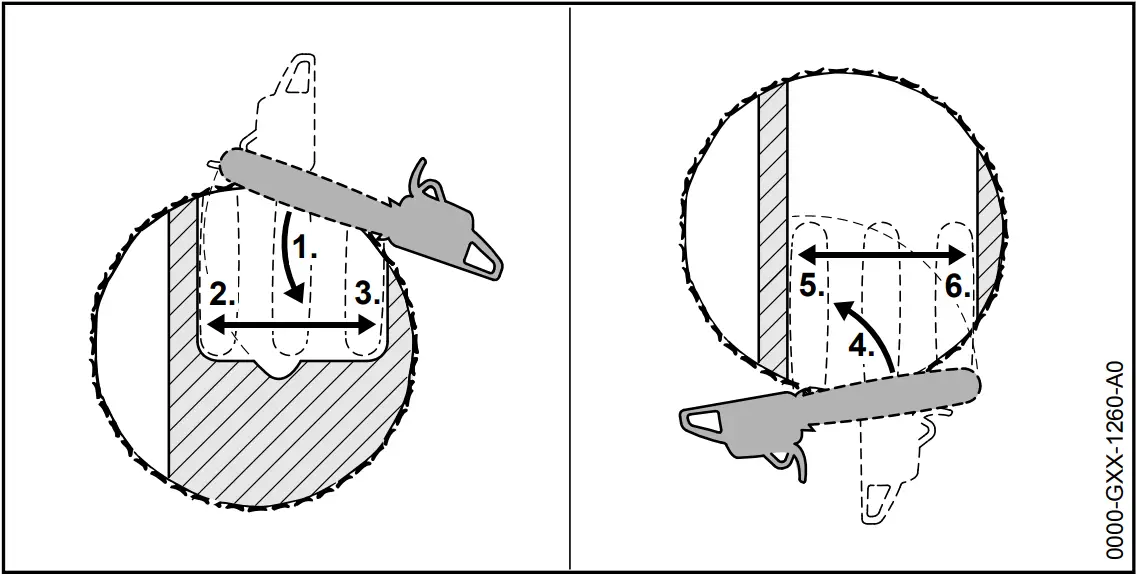 1.
2.
3.
5.
6.
4.
0000-GXX-1260-A0