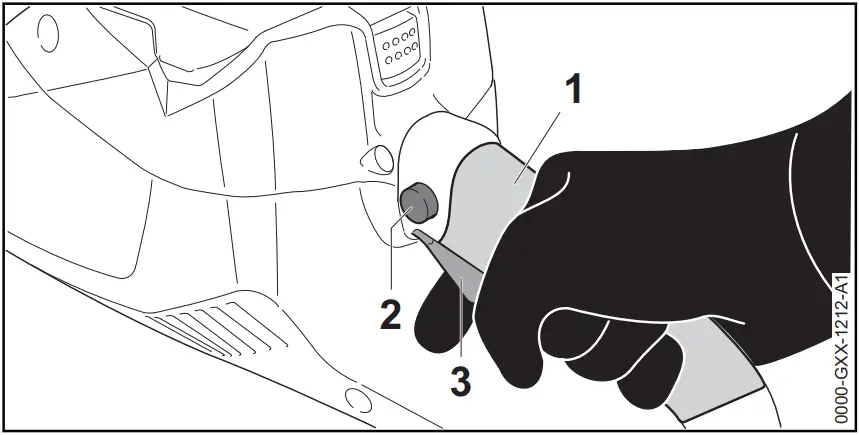 1
2
3
0000-GXX-1212-A1