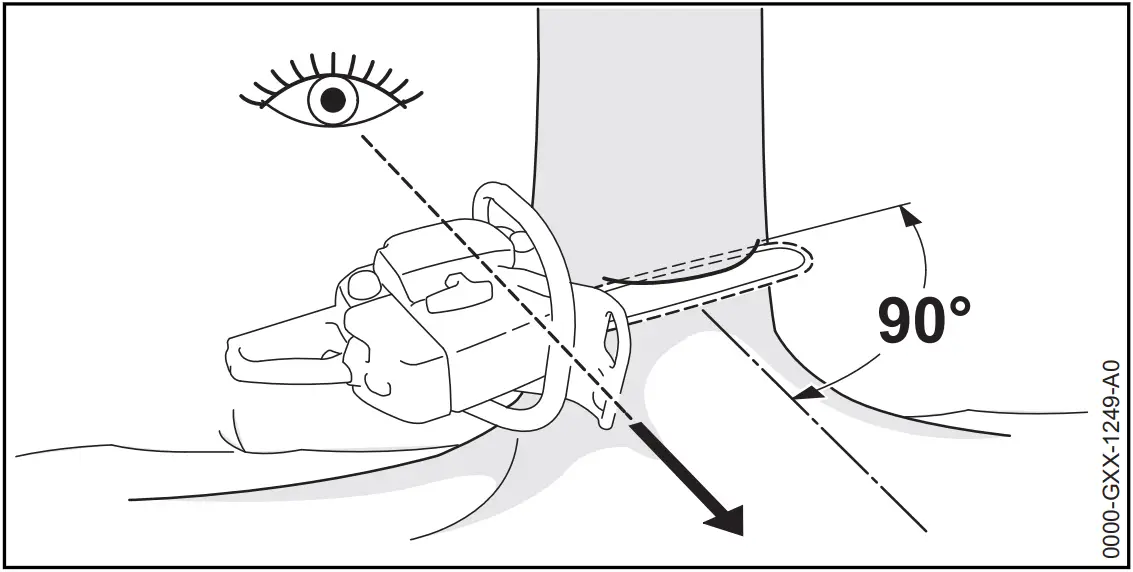 90°
0000-GXX-1249-A0