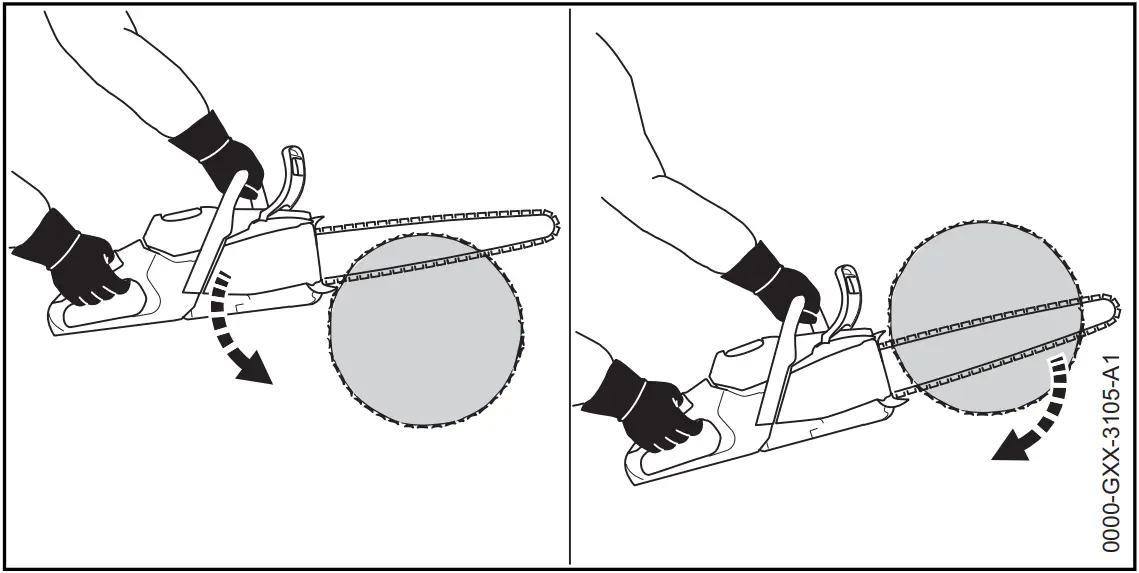 0000-GXX-3105-A1