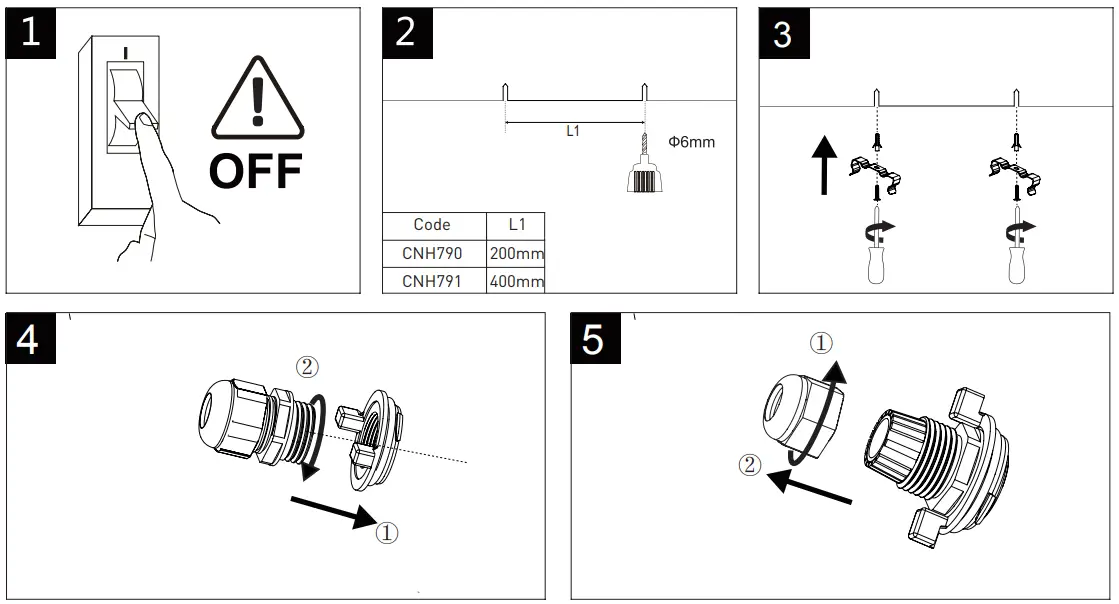 1

OFF

2

L1

Φ6mm

| Code | L1 |
|---|---|
| CNH790 | 200mm |
| CNH791 | 400mm |

3

4

②

①

5

①

②