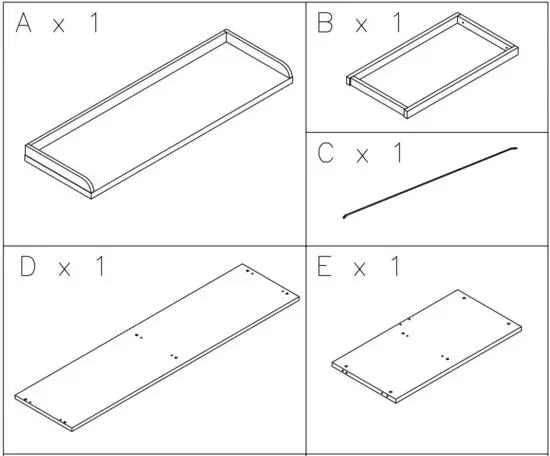 A x 1

B x 1

C x 1

D x 1

E x 1