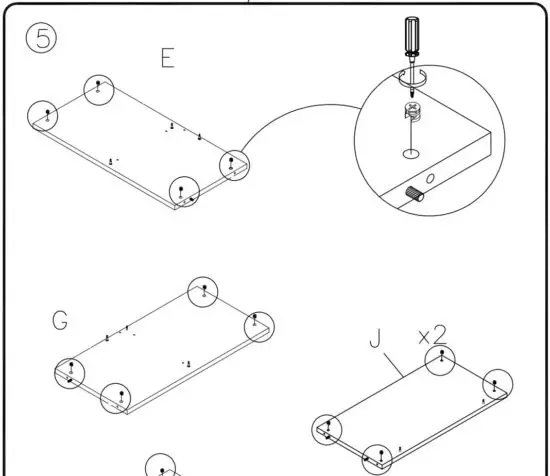 ⑤

E

G

J

x2