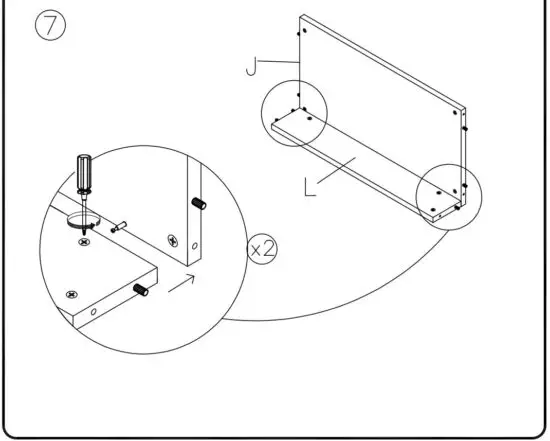 7

J

L

x2