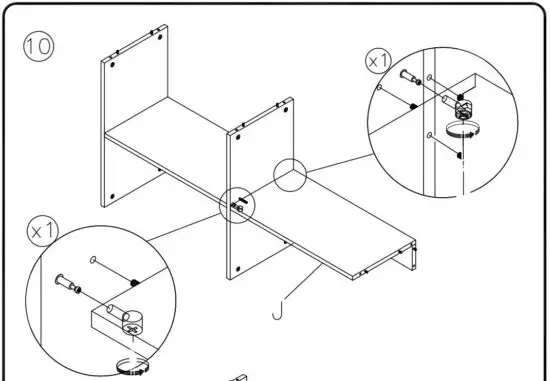 10

x1

x1

J