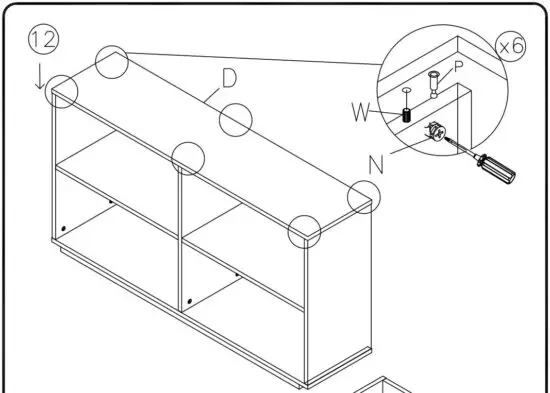 12

D

x6

P

W

N