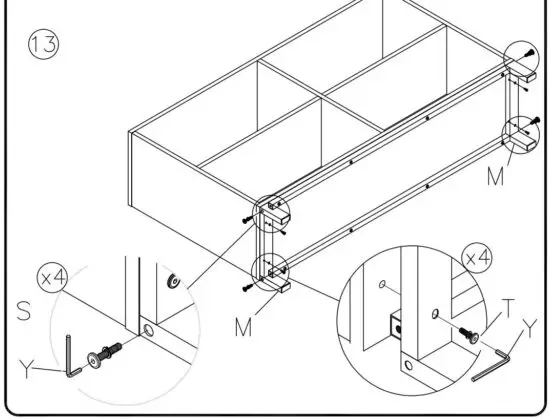 13

M

x4

S

Y

M

x4

T

Y