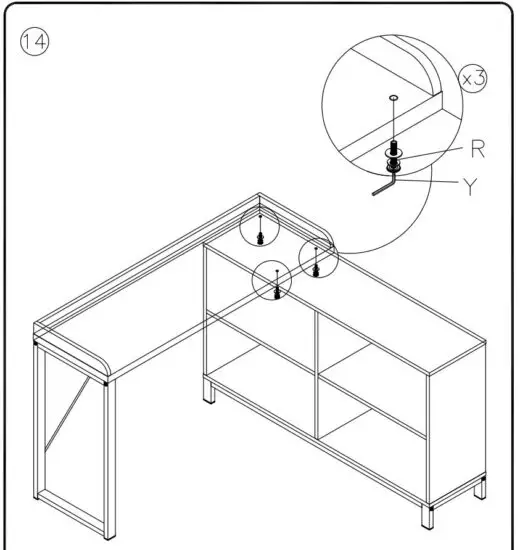 14

x3

R

Y