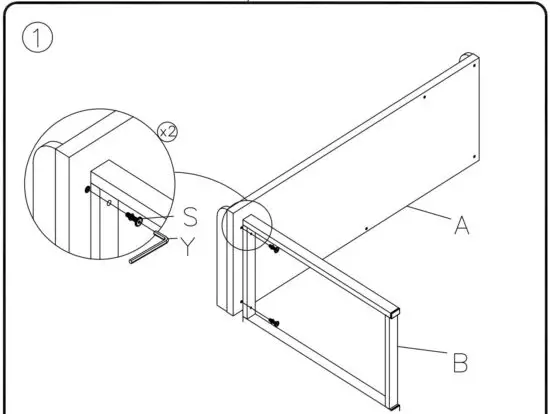 1

x2

S

Y

A

B