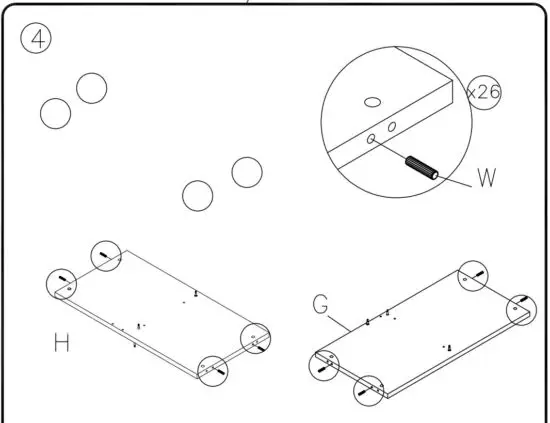 4

x26

W

H

G