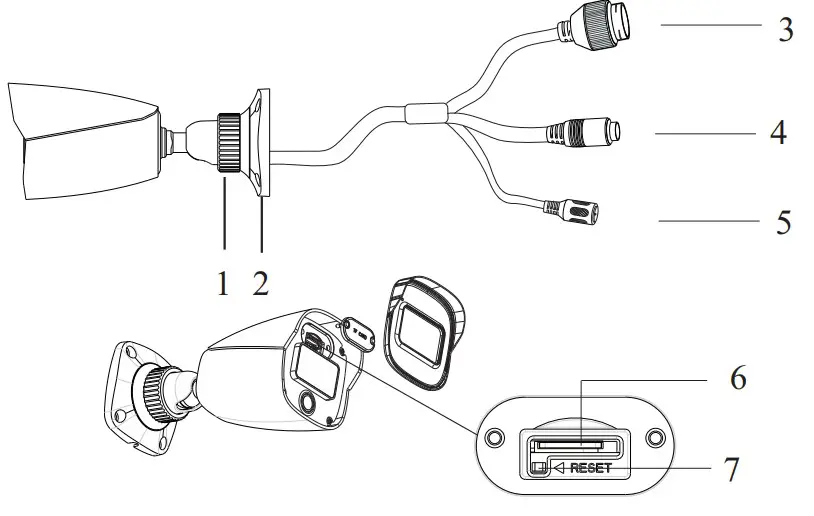 3
4
5
1 2
6
RESET
7