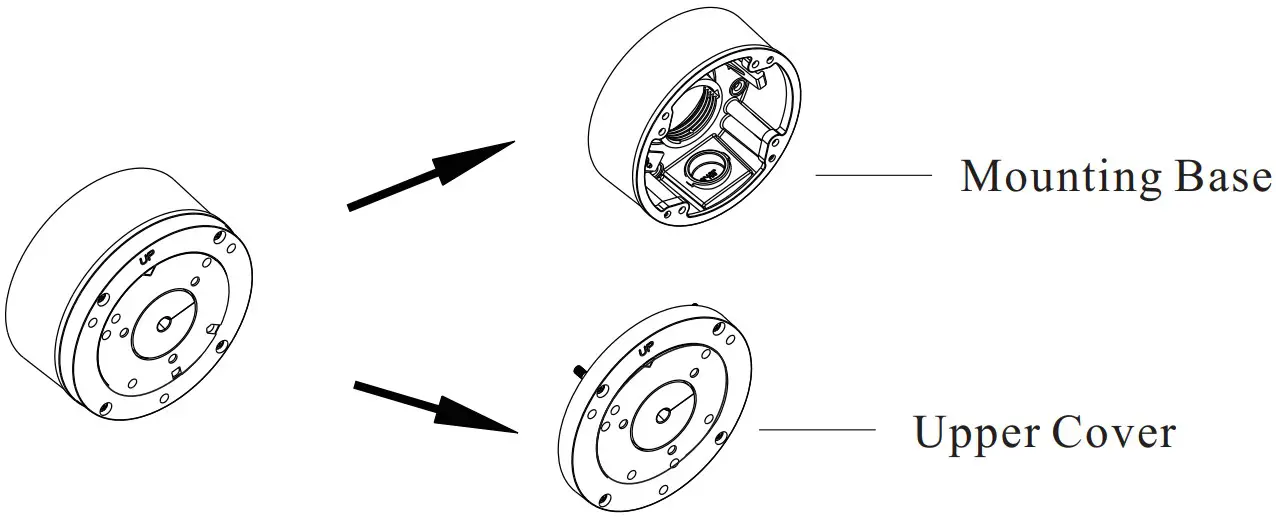 UP

Mounting Base

UP

Upper Cover