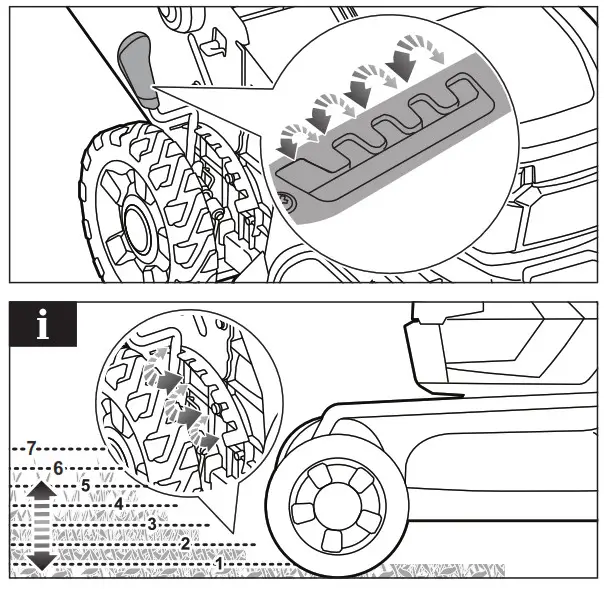 i

7
6
5
4
3
2
1