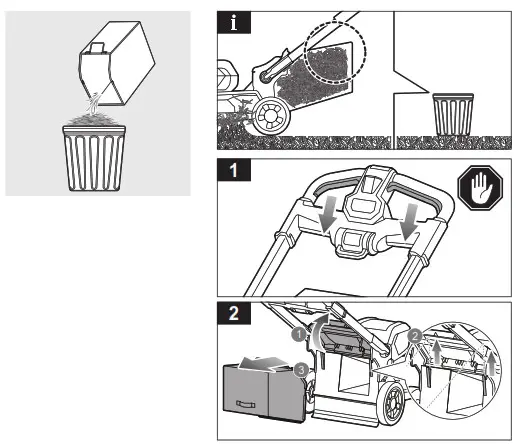 i

1

2

1

2

3