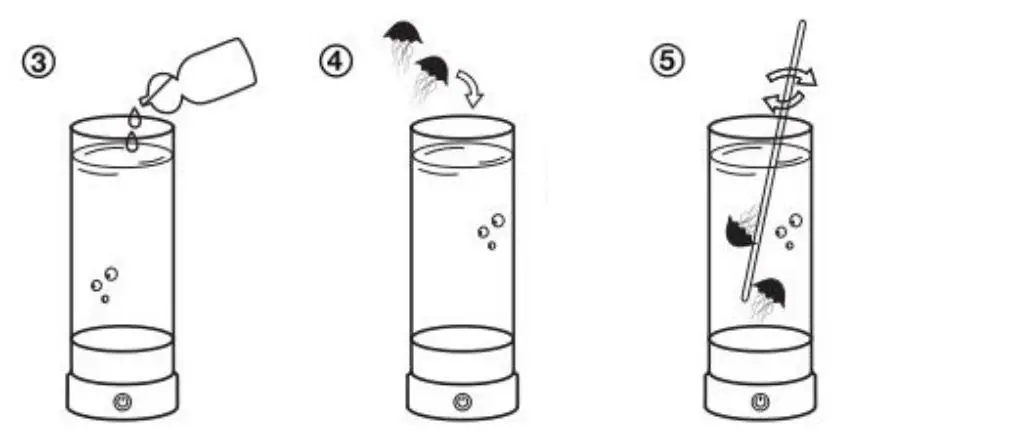 ③

④

⑤