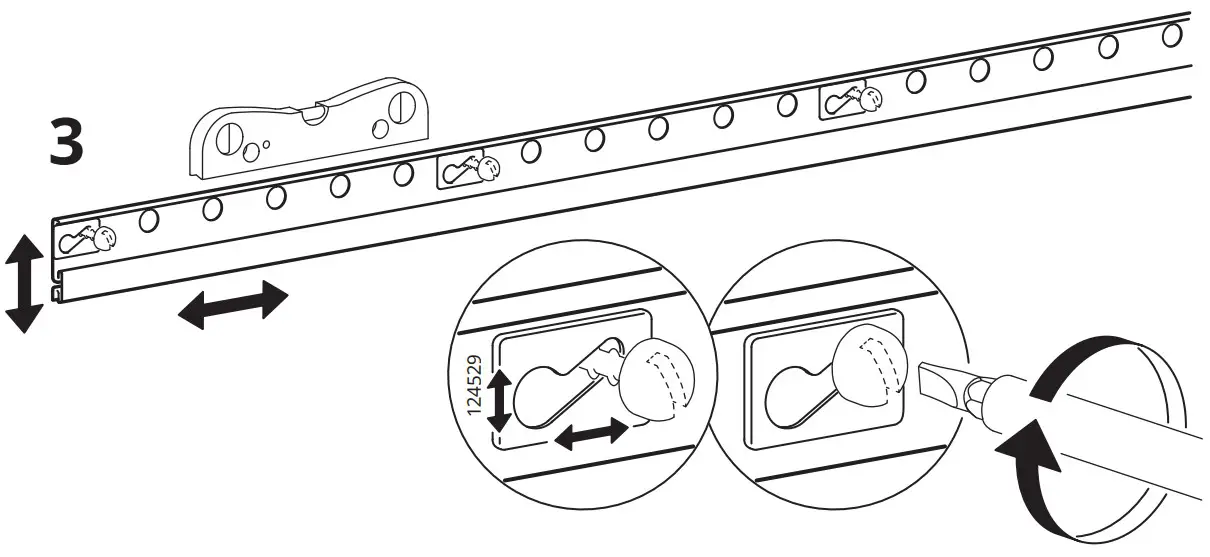 3

124529