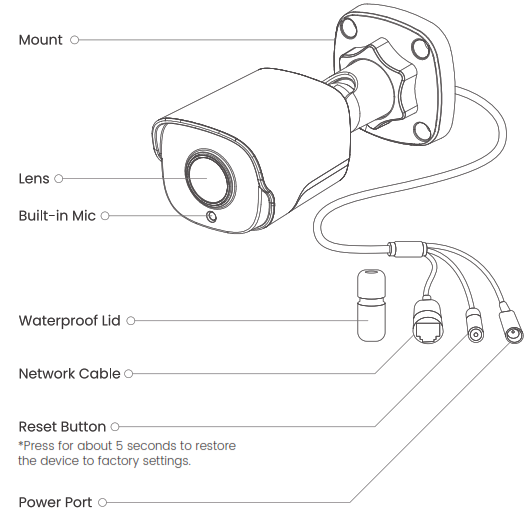 Mount

Lens

Built-in Mic

Waterproof Lid

Network Cable

Reset Button
*Press for about 5 seconds to restore the device to factory settings.

Power Port