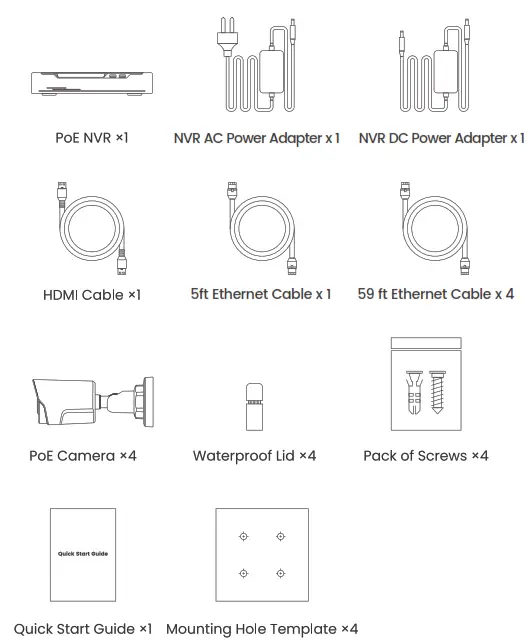 PoE NVR ×1

NVR AC Power Adapter x 1

NVR DC Power Adapter x 1

HDMI Cable ×1

5ft Ethernet Cable x 1

59 ft Ethernet Cable x 4

PoE Camera ×4

Waterproof Lid ×4

Pack of Screws ×4

Quick Start Guide

Quick Start Guide ×1

Mounting Hole Template ×4