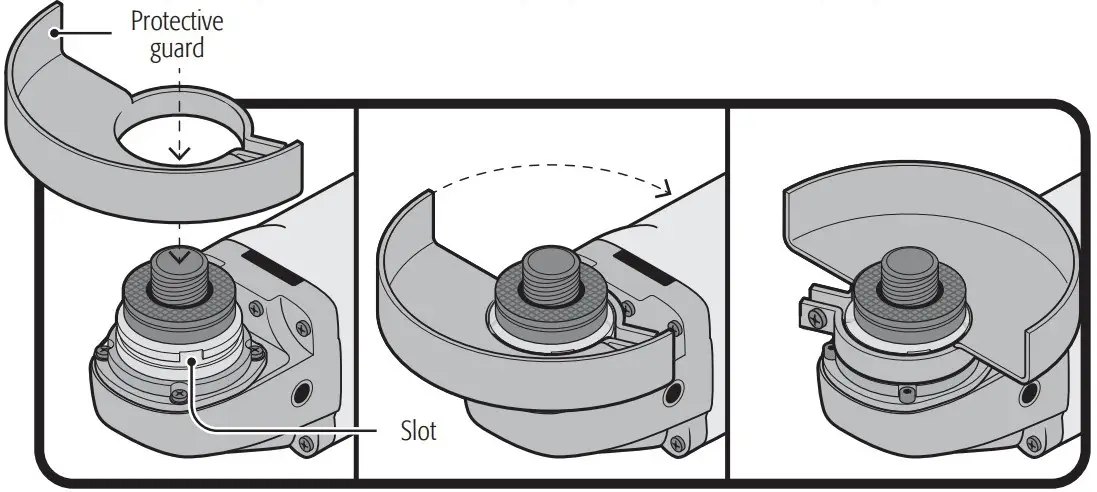 Protective guard

Slot