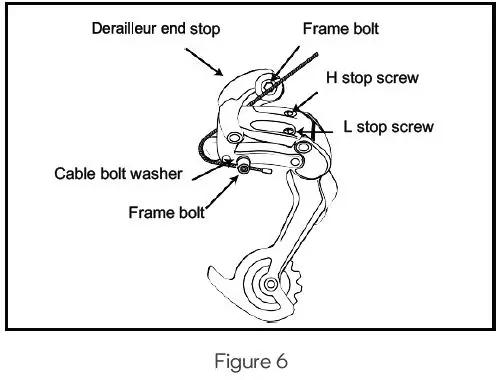 Derailleur end stop

Frame bolt

H stop screw

L stop screw

Cable bolt washer

Frame bolt

Figure 6