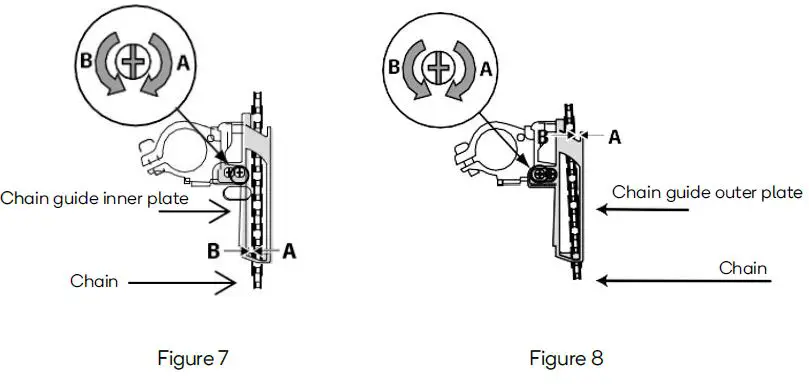 B A

Chain guide inner plate

B A

Chain

Figure 7

B A

B A

Chain guide outer plate

Chain

Figure 8