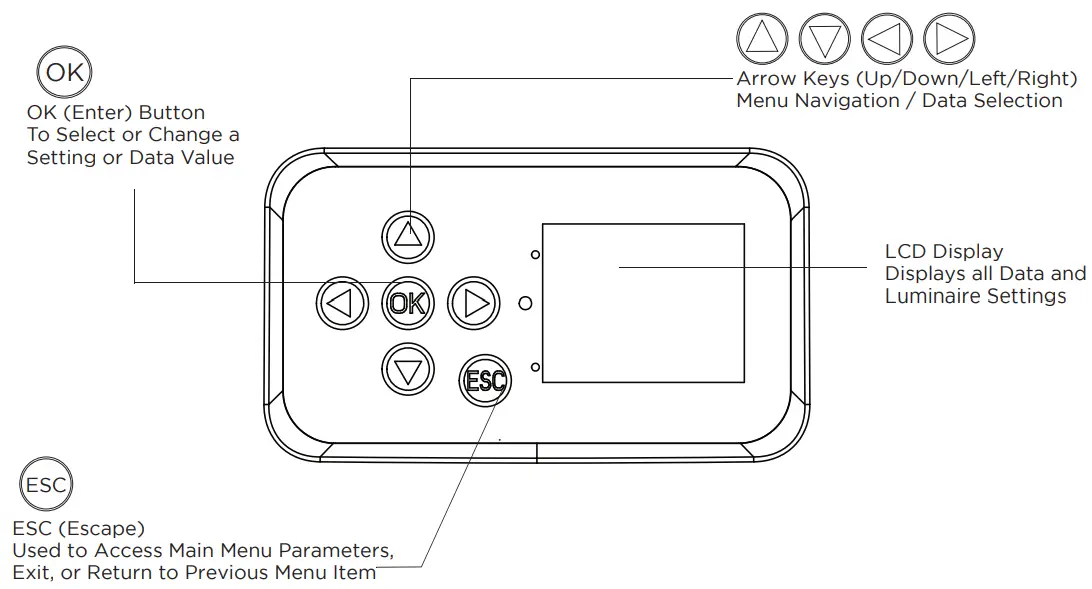 OK

OK (Enter) Button
To Select or Change a
Setting or Data Value

Arrow Keys (Up/Down/Left/Right)
Menu Navigation / Data Selection

OK

ESC

LCD Display
Displays all Data and
Luminaire Settings

ESC

ESC (Escape)
Used to Access Main Menu Parameters,
Exit, or Return to Previous Menu Item