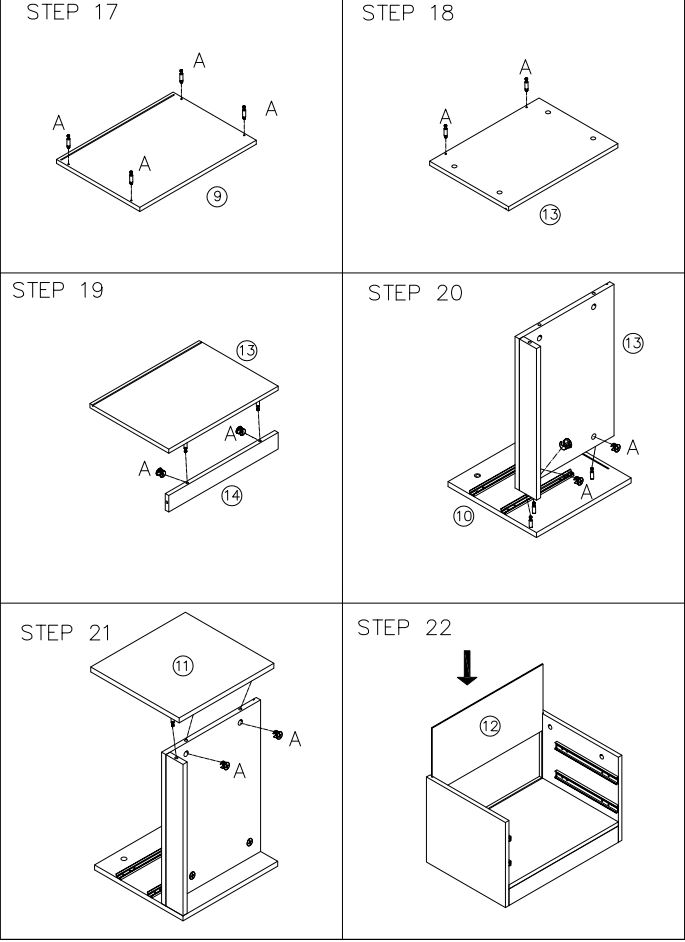 STEP 17

A
A
A
A
9

STEP 18

A
A
13

STEP 19

13
A
A
14

STEP 20

13
A
A
10

STEP 21

11
A
A

STEP 22

12