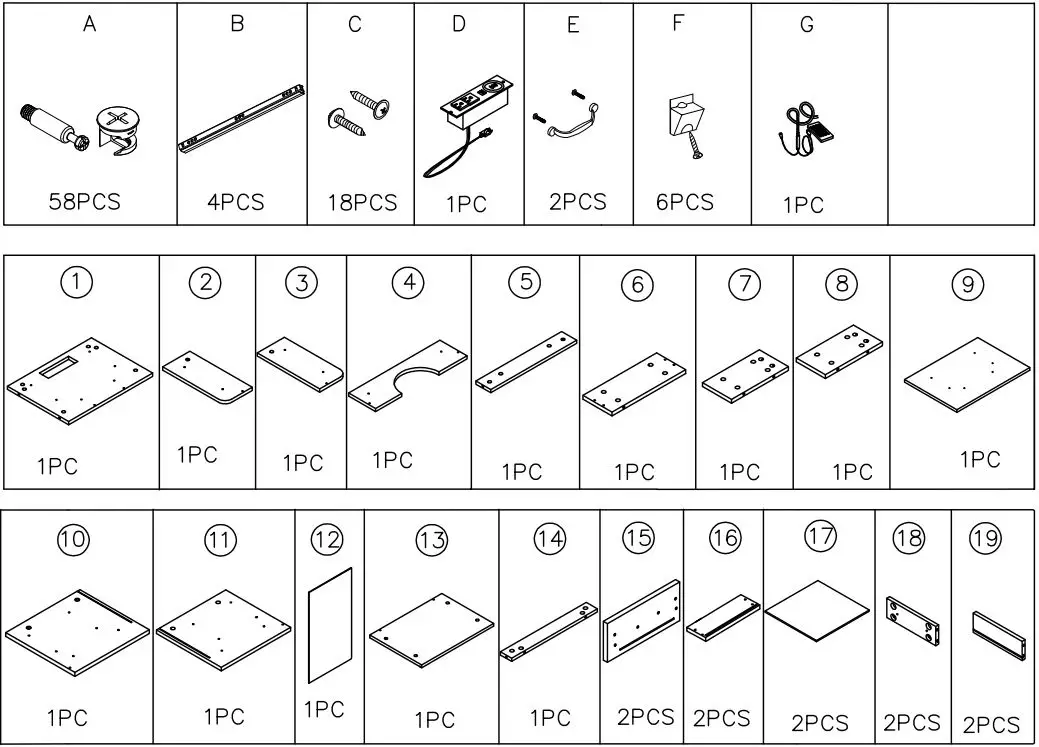 | A | B | C | D | E | F | G | |
|---|---|---|---|---|---|---|---|
| 58PCS | 4PCS | 18PCS | 1PC | 2PCS | 6PCS | 1PC | |

| ① | ② | ③ | ④ | ⑤ | ⑥ | ⑦ | ⑧ | ⑨ |
|---|---|---|---|---|---|---|---|---|
| 1PC | 1PC | 1PC | 1PC | 1PC | 1PC | 1PC | 1PC | 1PC |

| ⑩ | ⑪ | ⑫ | ⑬ | ⑭ | ⑮ | ⑯ | ⑰ | ⑱ | ⑲ |
|---|---|---|---|---|---|---|---|---|---|
| 1PC | 1PC | 1PC | 1PC | 1PC | 2PCS | 2PCS | 2PCS | 2PCS | 2PCS |