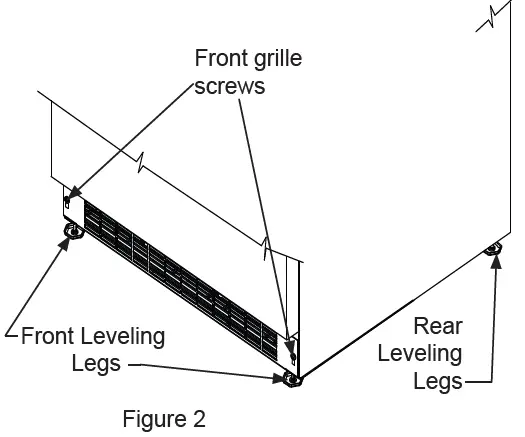 Front grille screws

Front Leveling Legs

Rear Leveling Legs

Figure 2