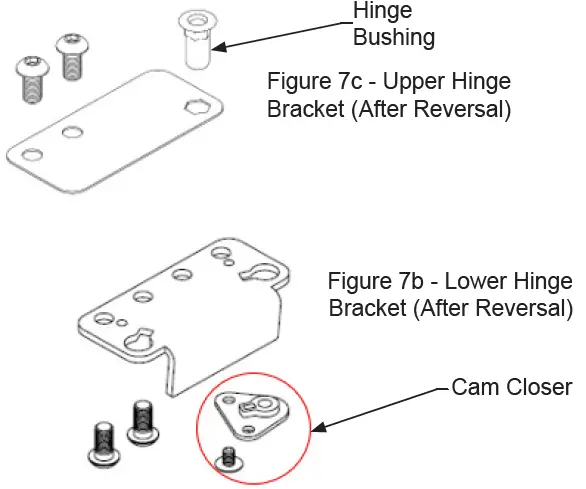 Hinge Bushing

Figure 7c - Upper Hinge Bracket (After Reversal)

Figure 7b - Lower Hinge Bracket (After Reversal)

Cam Closer