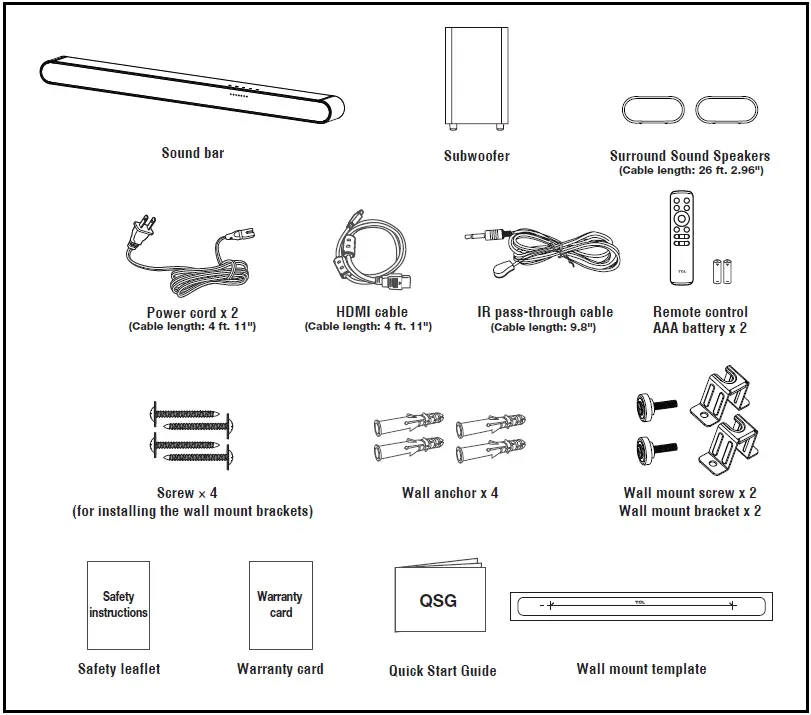 Sound bar

Subwoofer

Surround Sound Speakers
(Cable length: 26 ft. 2.96")

Power cord x 2
(Cable length: 4 ft. 11")

HDMI cable
(Cable length: 4 ft. 11")

IR pass-through cable
(Cable length: 9.8")

TCL

Remote control
AAA battery x 2

Screw × 4
(for installing the wall mount brackets)

Wall anchor x 4

Wall mount screw x 2
Wall mount bracket x 2

Safety instructions

Safety leaflet

Warranty card

Warranty card

QSG

Quick Start Guide

TCL

Wall mount template