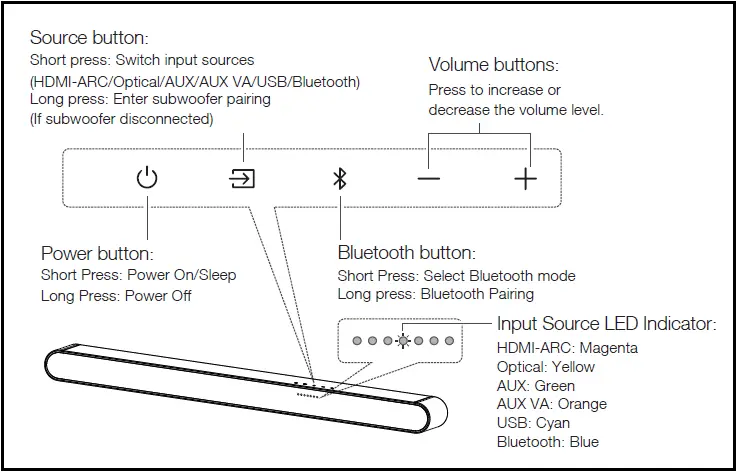 Source button:
Short press: Switch input sources
(HDMI-ARC/Optical/AUX/AUX VA/USB/Bluetooth)
Long press: Enter subwoofer pairing
(If subwoofer disconnected)

Volume buttons:
Press to increase or
decrease the volume level.

Power button:
Short Press: Power On/Sleep
Long Press: Power Off

Bluetooth button:
Short Press: Select Bluetooth mode
Long press: Bluetooth Pairing

Input Source LED Indicator:
HDMI-ARC: Magenta
Optical: Yellow
AUX: Green
AUX VA: Orange
USB: Cyan
Bluetooth: Blue