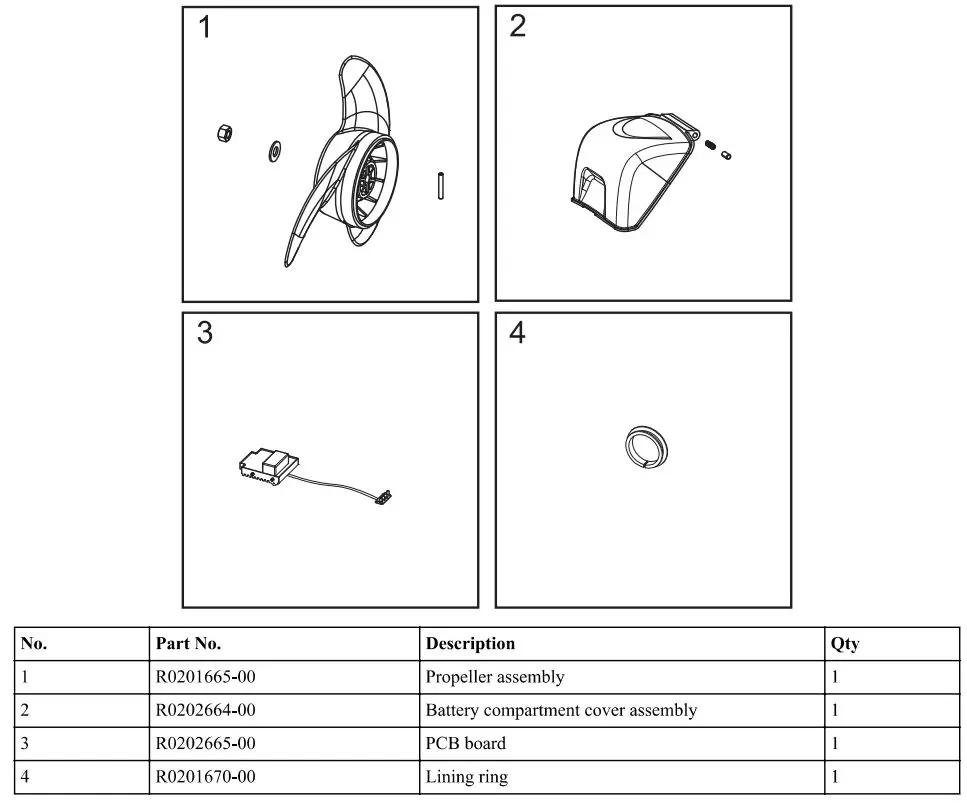 1

2

3

4

| No. | Part No. | Description | Qty |
|---|---|---|---|
| 1 | R0201665-00 | Propeller assembly | 1 |
| 2 | R0202664-00 | Battery compartment cover assembly | 1 |
| 3 | R0202665-00 | PCB board | 1 |
| 4 | R0201670-00 | Lining ring | 1 |