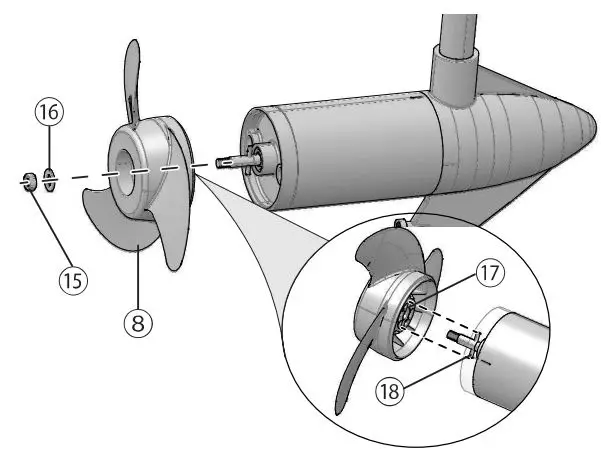 16
15
8
17
18