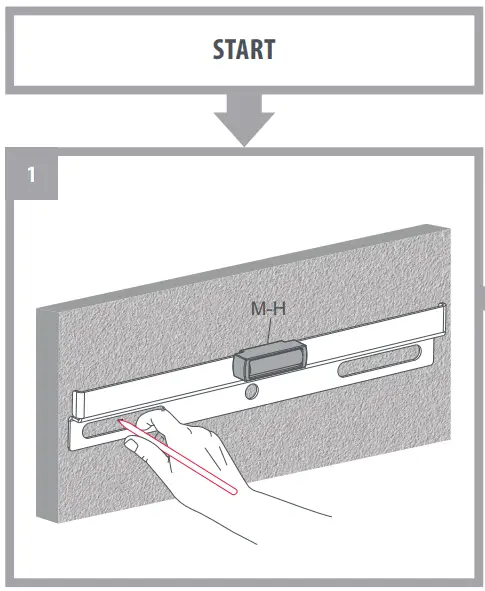 START

1

M-H